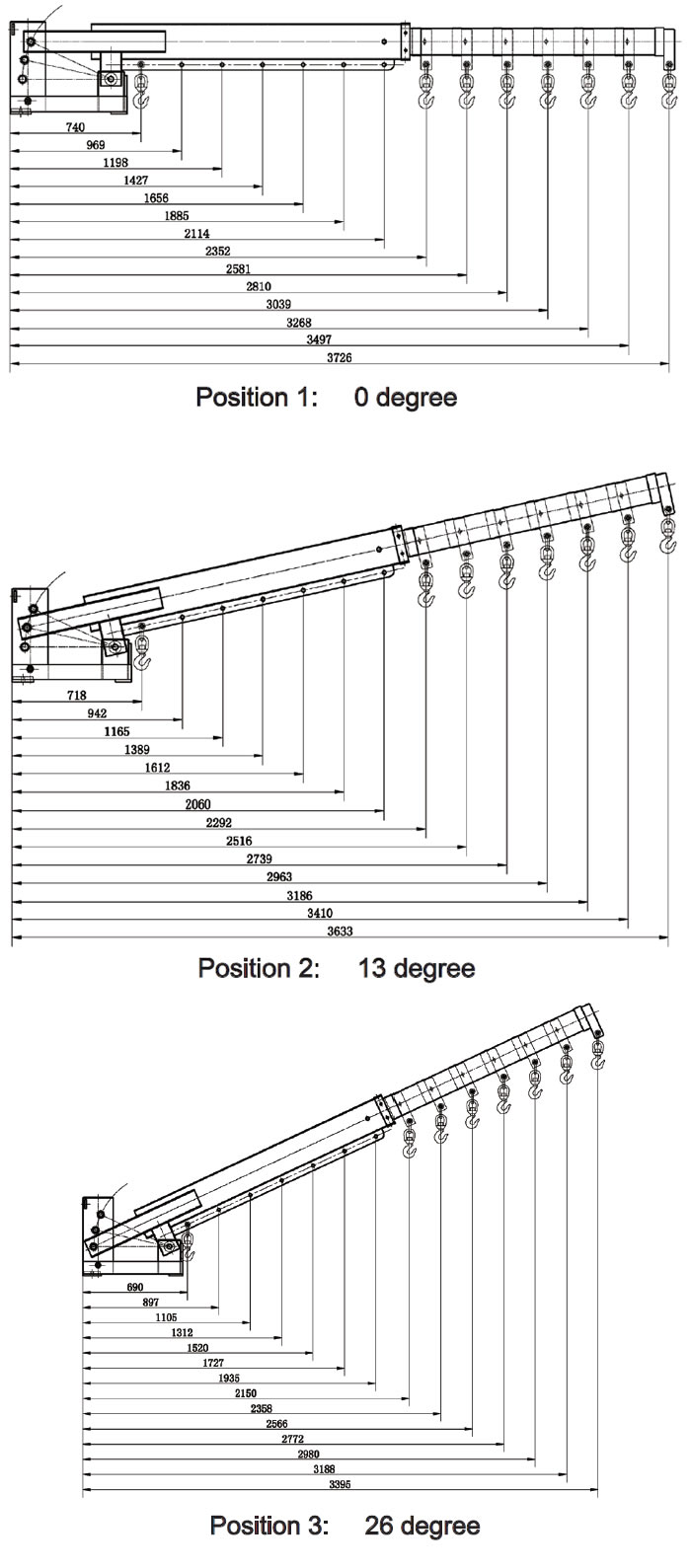 740
969
1198
1427
1656
1885
2114
2352
2581
2810
3039
3268
3497
3726

Position 1: 0 degree

718
942
1165
1389
1612
1836
2060
2292
2516
2739
2963
3186
3410
3633

Position 2: 13 degree

690
897
1105
1312
1520
1727
1935
2150
2358
2566
2772
2980
3188
3395

Position 3: 26 degree